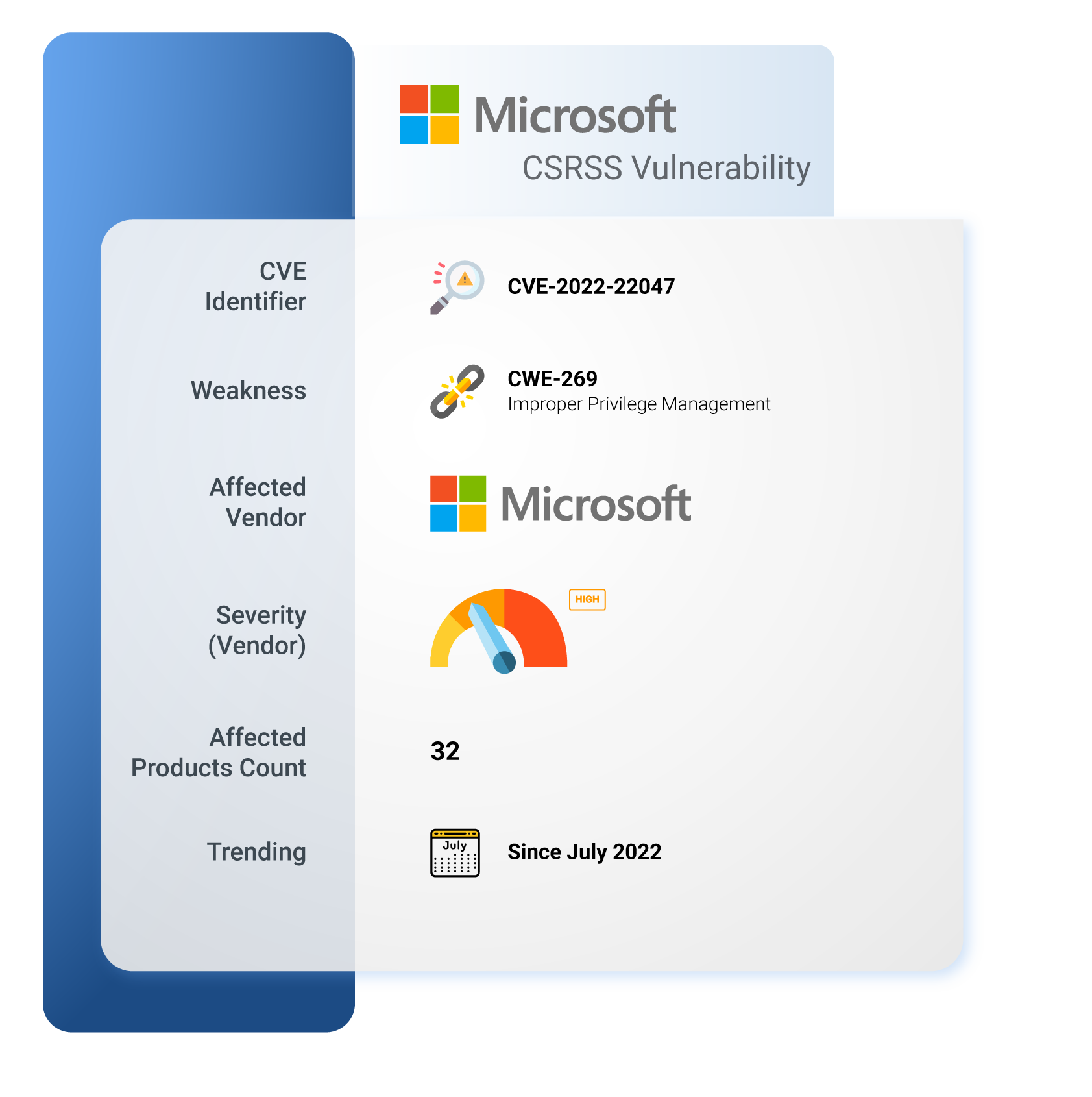 Microsoft
CSRSS Vulnerability

CVE Identifier

CVE-2022-22047

Weakness

CWE-269
Improper Privilege Management

Affected Vendor

Microsoft

Severity (Vendor)

HIGH

Affected Products Count

32

Trending

July

Since July 2022